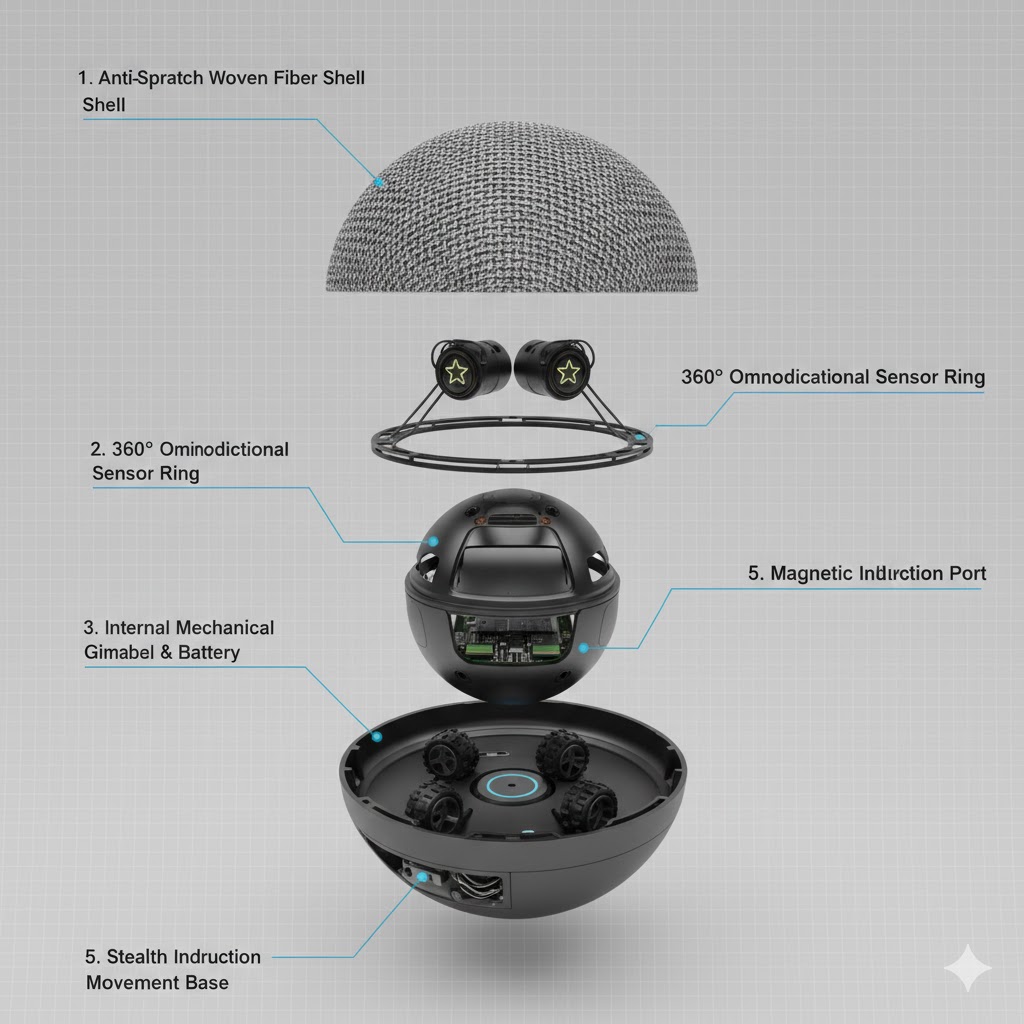 1. Anti-Spratch Woven Fiber Shell
Shell

360° Omnodicational Sensor Ring

2. 360° Ominodictional
Sensor Ring

5. Magnetic Indurction Port

3. Internal Mechanical
Gimabel & Battery

5. Stealth Indruction
Movement Base